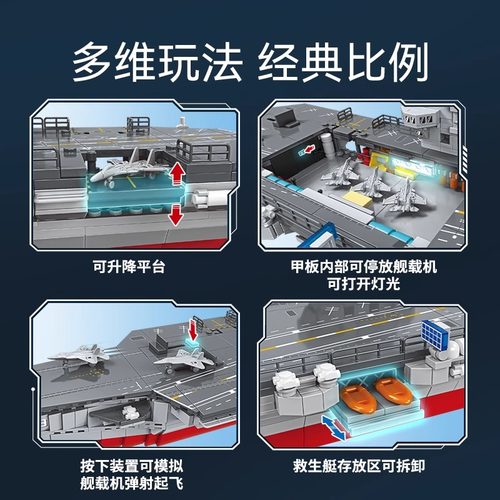 多维玩法 经典比例

可升降平台

甲板内部可停放舰载机
可打开灯光

按下装置可模拟
舰载机弹射起飞

救生艇存放区可拆卸