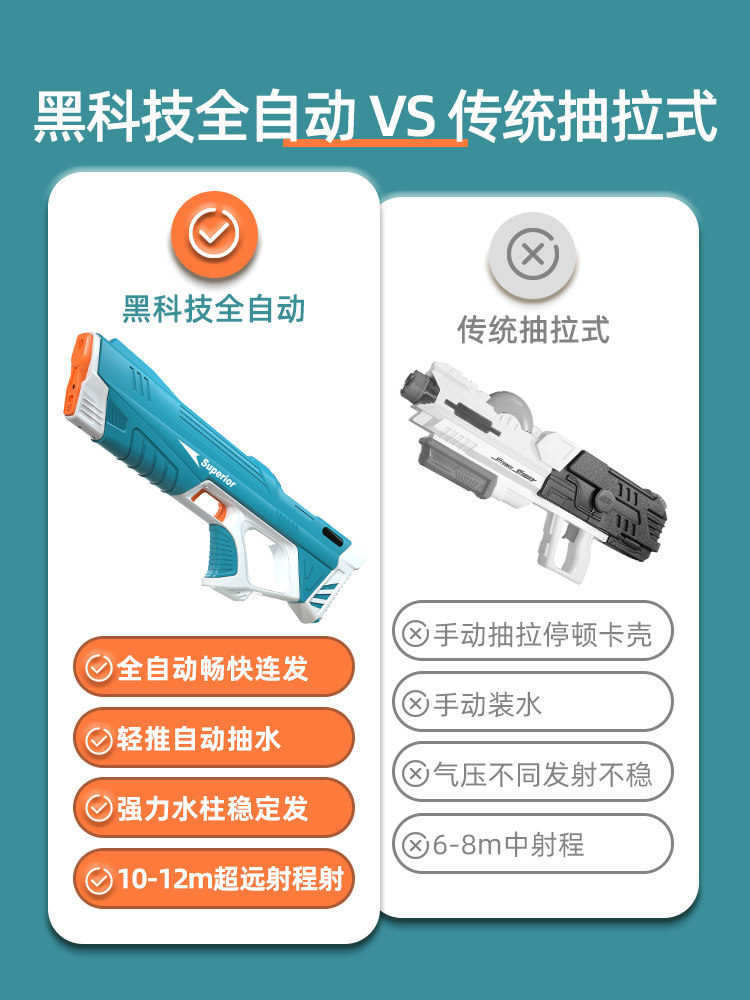 黑科技全自动 VS 传统抽拉式

黑科技全自动

Superior

全自动畅快连发

轻推自动抽水

强力水柱稳定发

10-12m超远射程射

传统抽拉式

手动抽拉停顿卡壳

手动装水

气压不同发射不稳

6-8m中射程