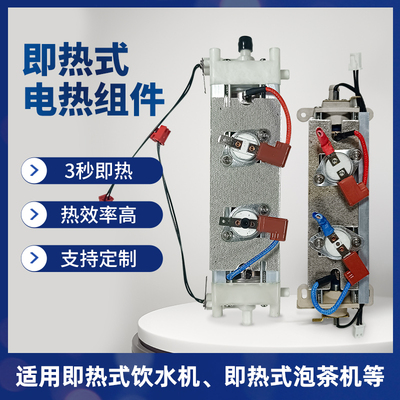 即热式
电热组件

3秒即热

热效率高

支持定制

适用即热式饮水机、即热式泡茶机等