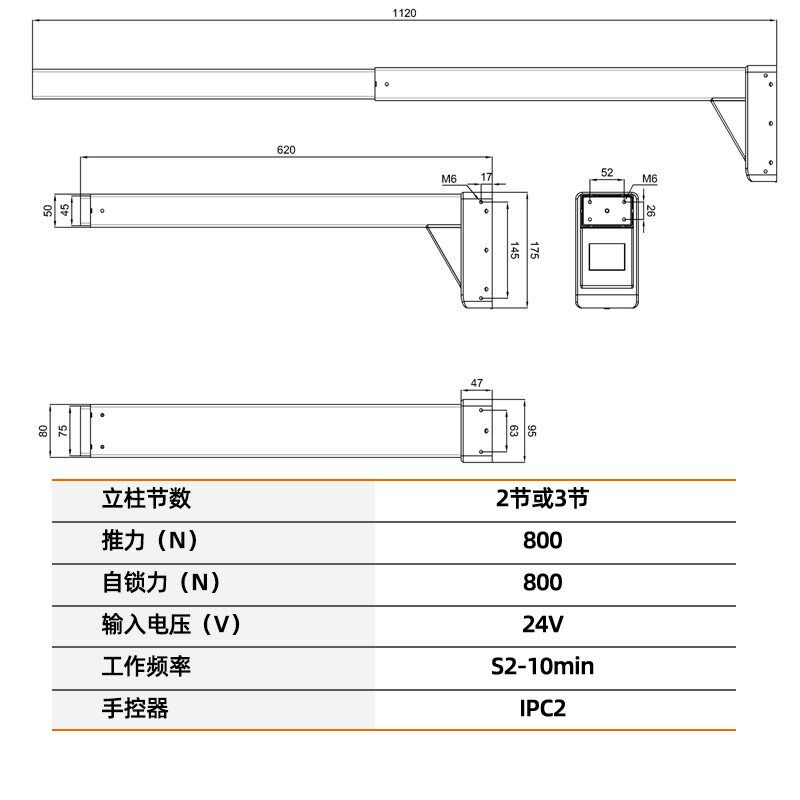 1120

620

M6
17
50
45
145
175

52
M6
26

47
80
75
63
95

| 立柱节数 | 2节或3节 |
|---|---|
| 推力（N） | 800 |
| 自锁力（N） | 800 |
| 输入电压（V） | 24V |
| 工作频率 | S2-10min |
| 手控器 | IPC2 |