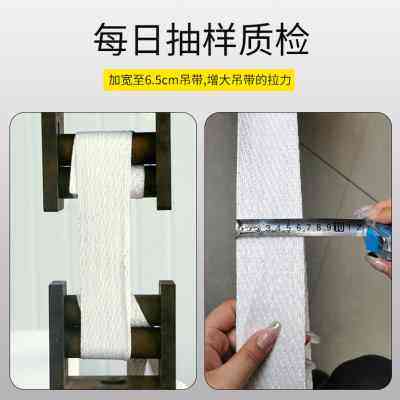 每日抽样质检

加宽至6.5cm吊带,增大吊带的拉力

3 4 5 6 7 8 9 10 1 2