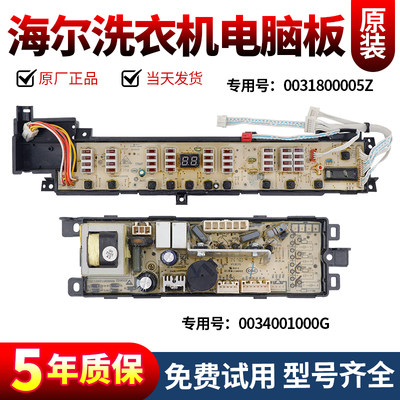 海尔洗衣机电脑板

原装

原厂正品

当天发货

专用号：0031800005Z

88

专用号：0034001000G

5年质保

免费试用 型号齐全