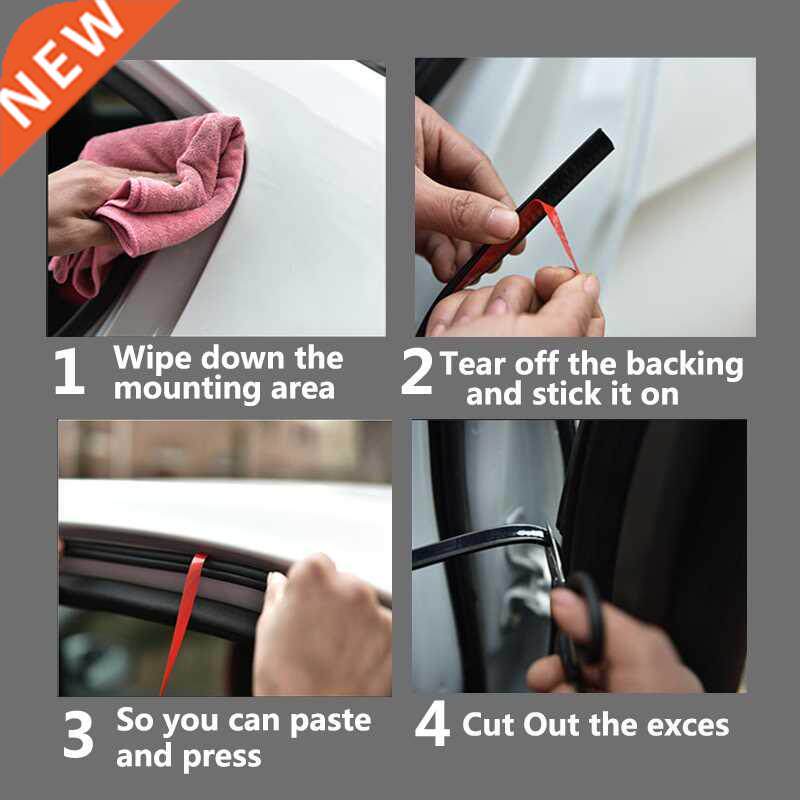 NEW

1 Wipe down the mounting area

2 Tear off the backing and stick it on

3 So you can paste and press

4 Cut Out the exces