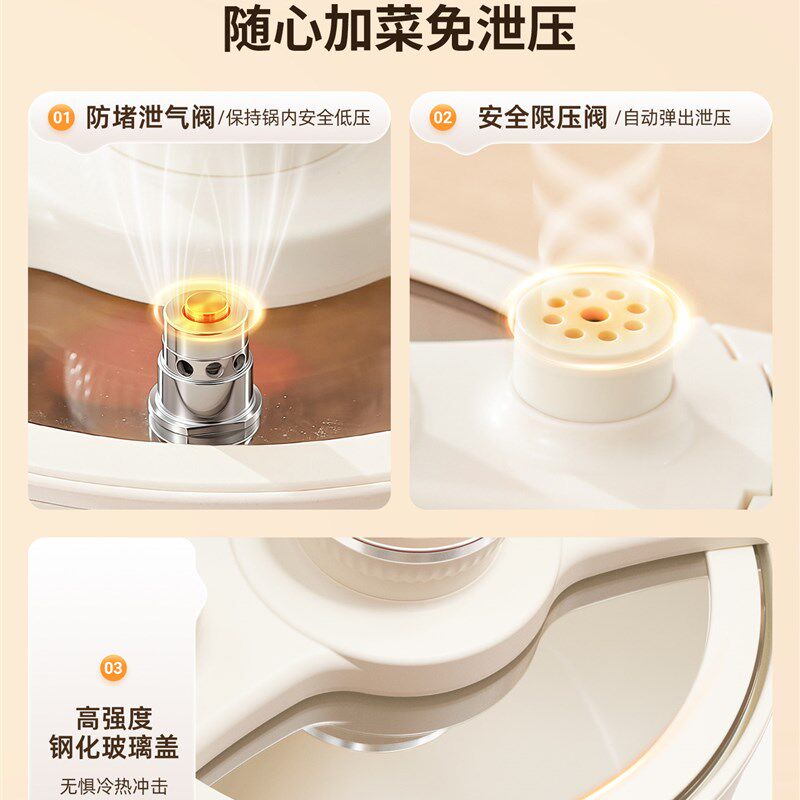 随心加菜免泄压

01 防堵泄气阀/保持锅内安全低压

02 安全限压阀/自动弹出泄压

03

高强度
钢化玻璃盖

无惧冷热冲击