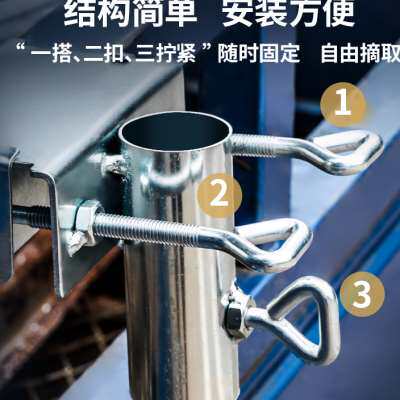 结构简单 安装方便

“一搭、二扣、三拧紧”随时固定 自由摘取

1

2

3