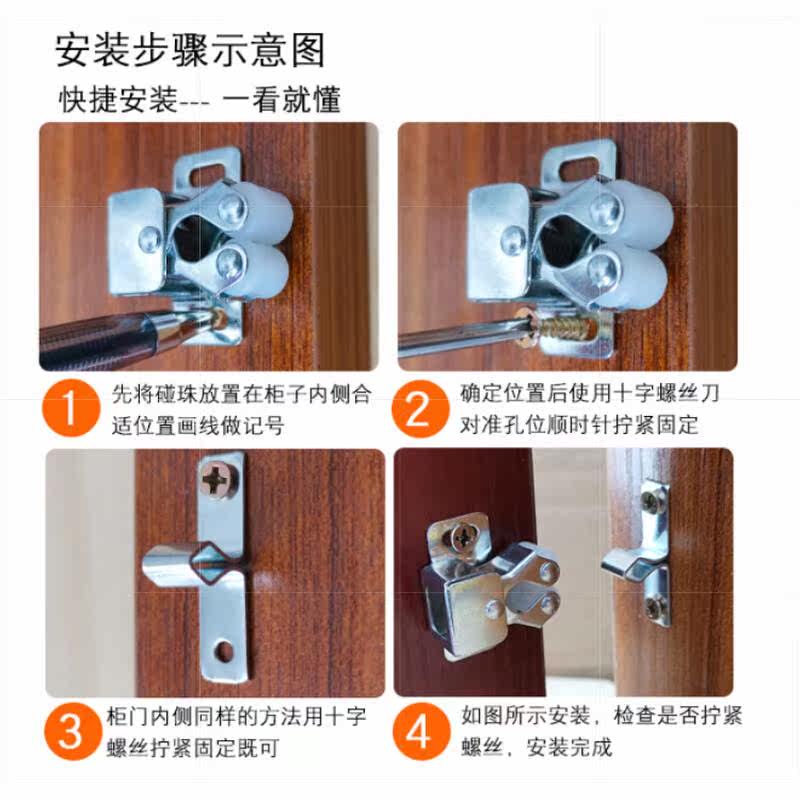 安装步骤示意图

快捷安装--- 一看就懂

1 先将碰珠放置在柜子内侧合适位置画线做记号

2 确定位置后使用十字螺丝刀对准孔位顺时针拧紧固定

3 柜门内侧同样的方法用十字螺丝拧紧固定既可

4 如图所示安装，检查是否拧紧螺丝，安装完成