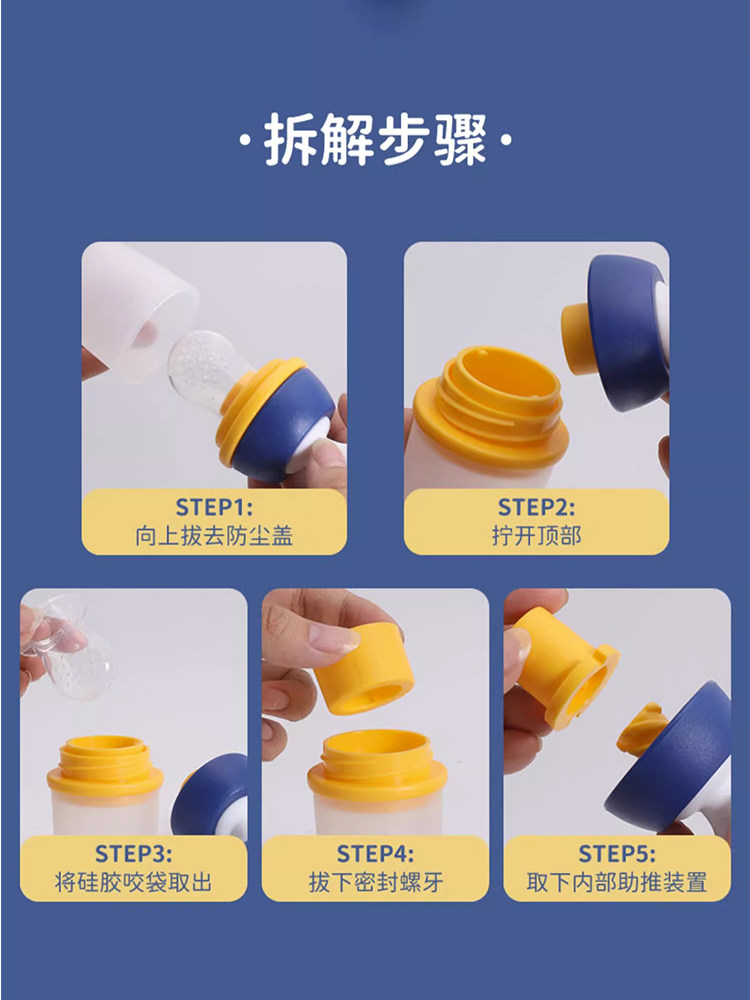 ·拆解步骤·

STEP1:
向上拔去防尘盖

STEP2:
拧开顶部

STEP3:
将硅胶咬袋取出

STEP4:
拔下密封螺牙

STEP5:
取下内部助推装置