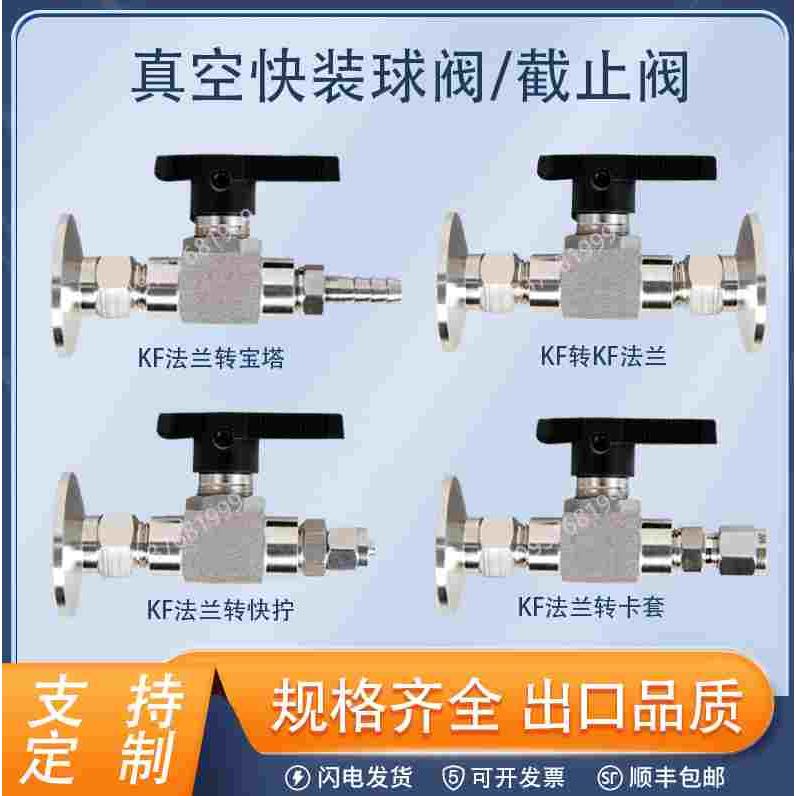 真空快装球阀/截止阀

KF法兰转宝塔

KF转KF法兰

KF法兰转快拧

KF法兰转卡套

支持定制

规格齐全 出口品质

闪电发货 可开发票 顺丰包邮