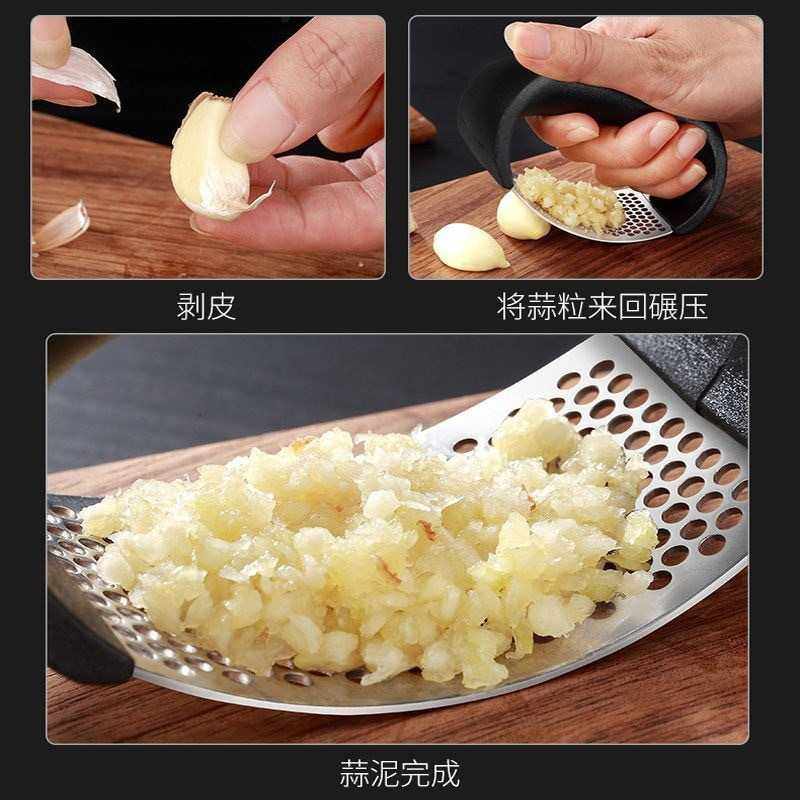 剥皮

将蒜粒来回碾压

蒜泥完成