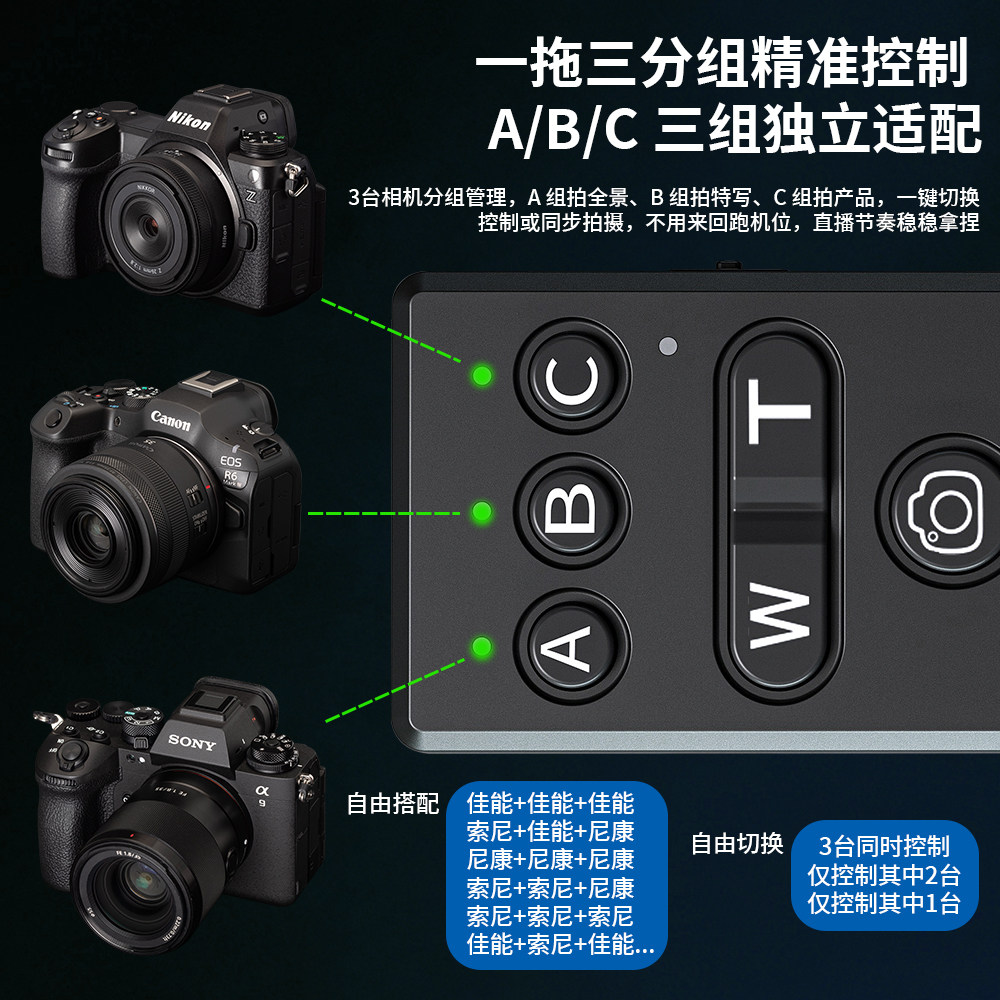 一拖三分组精准控制
A/B/C 三组独立适配

3台相机分组管理，A 组拍全景、B 组拍特写、C 组拍产品，一键切换控制或同步拍摄，不用来回跑机位，直播节奏稳稳拿捏

Nikon
Z

Canon
EOS R6

SONY
α 9

C
B
A
T
W

自由搭配
佳能+佳能+佳能
索尼+佳能+尼康
尼康+尼康+尼康
索尼+索尼+尼康
索尼+索尼+索尼
佳能+索尼+佳能...

自由切换
3台同时控制
仅控制其中2台
仅控制其中1台