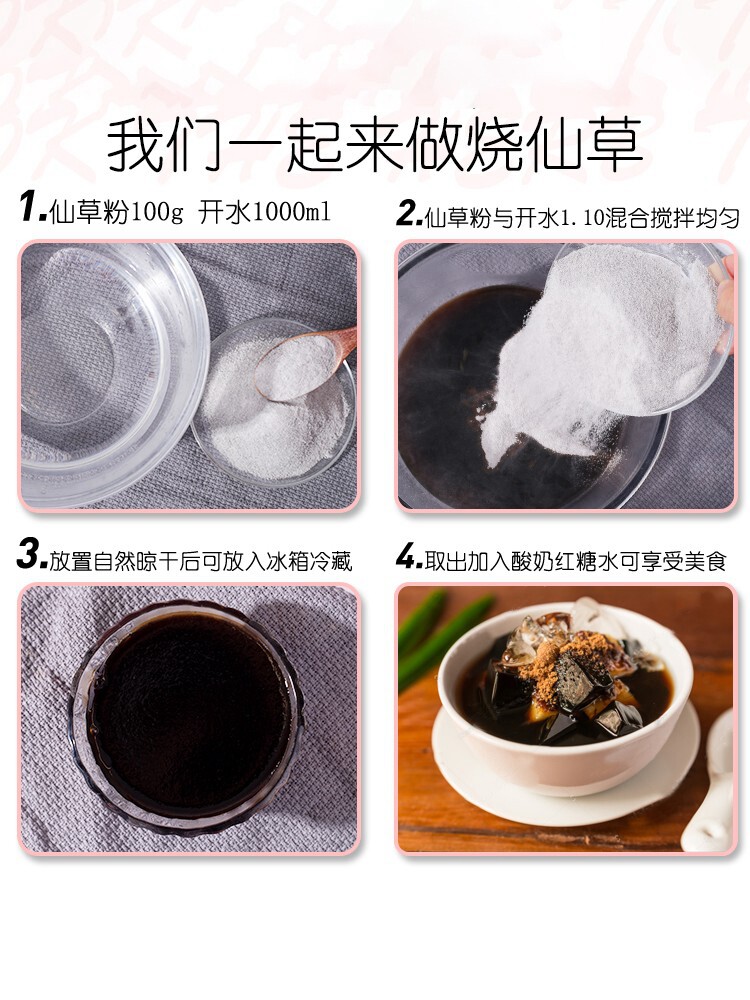 我们一起来做烧仙草

1.仙草粉100g 开水1000ml

2.仙草粉与开水1.10混合搅拌均匀

3.放置自然晾干后可放入冰箱冷藏

4.取出加入酸奶红糖水可享受美食