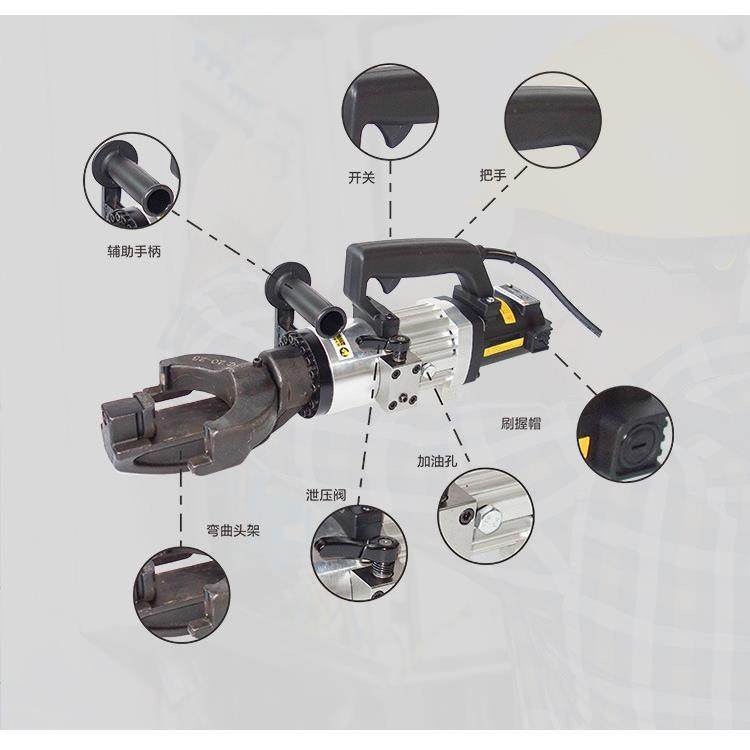 开关

把手

辅助手柄

刷握帽

加油孔

泄压阀

弯曲头架