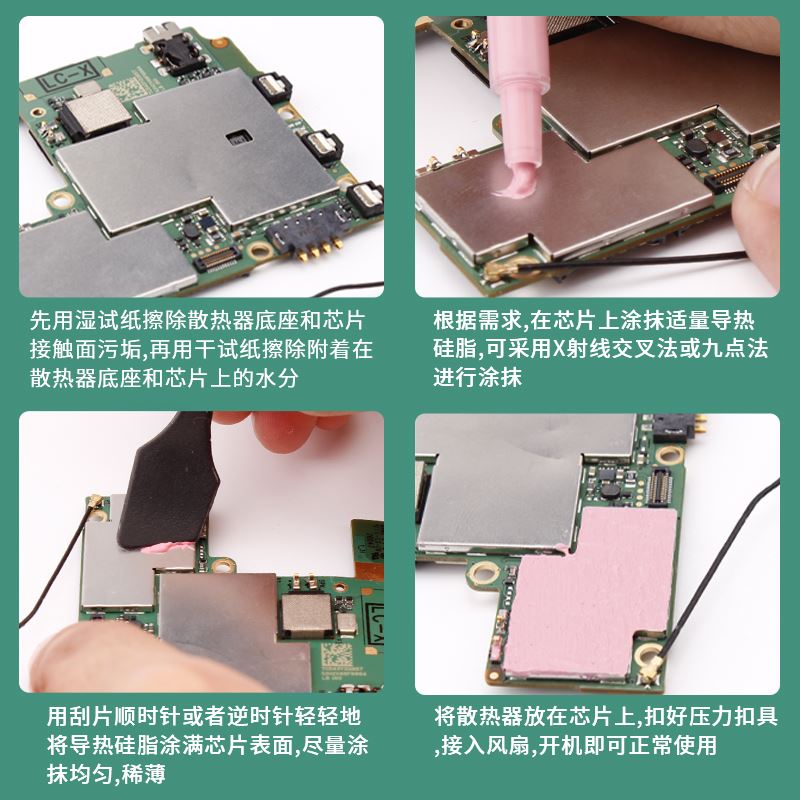 LC-X

先用湿试纸擦除散热器底座和芯片接触面污垢,再用干试纸擦除附着在散热器底座和芯片上的水分

根据需求,在芯片上涂抹适量导热硅脂,可采用X射线交叉法或九点法进行涂抹

LC-X

用刮片顺时针或者逆时针轻轻地将导热硅脂涂满芯片表面,尽量涂抹均匀,稀薄

将散热器放在芯片上,扣好压力扣具,接入风扇,开机即可正常使用