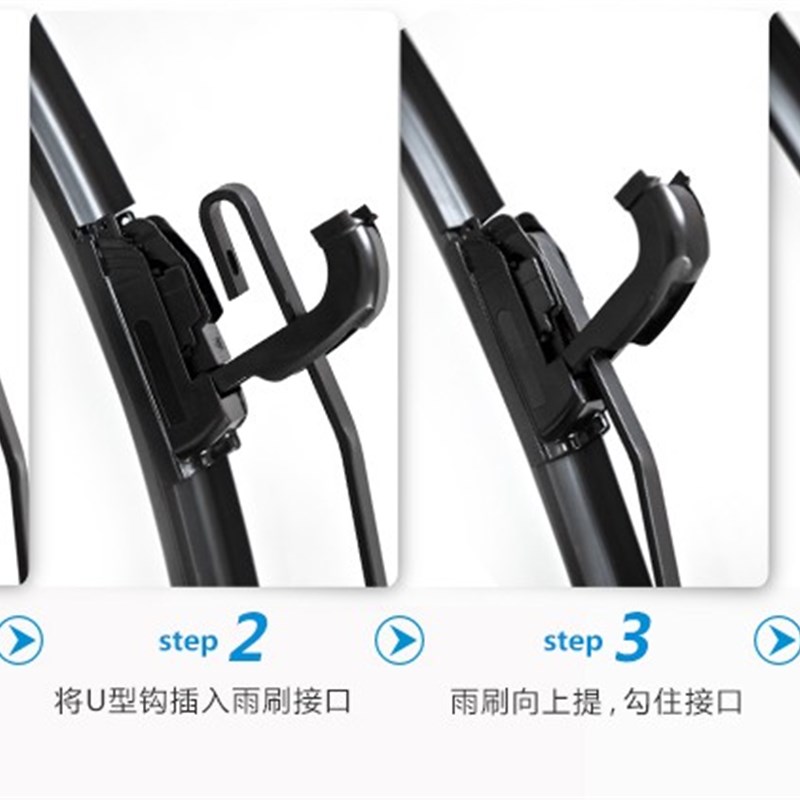 step 2
将U型钩插入雨刷接口

step 3
雨刷向上提，勾住接口