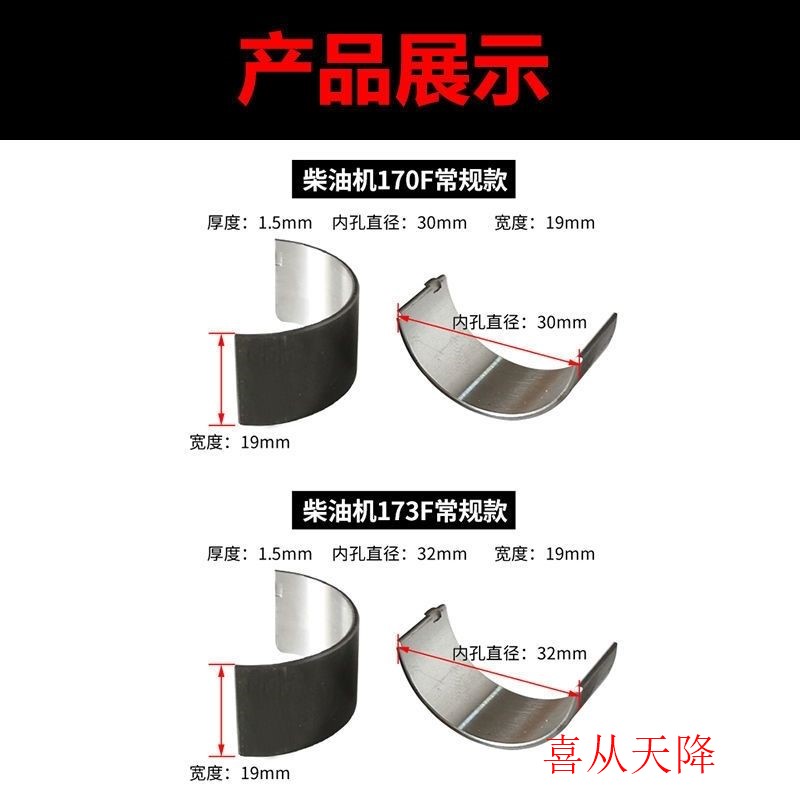 产品展示

柴油机170F常规款

厚度：1.5mm 内孔直径：30mm 宽度：19mm

内孔直径：30mm

宽度：19mm

柴油机173F常规款

厚度：1.5mm 内孔直径：32mm 宽度：19mm

内孔直径：32mm

宽度：19mm

喜从天降