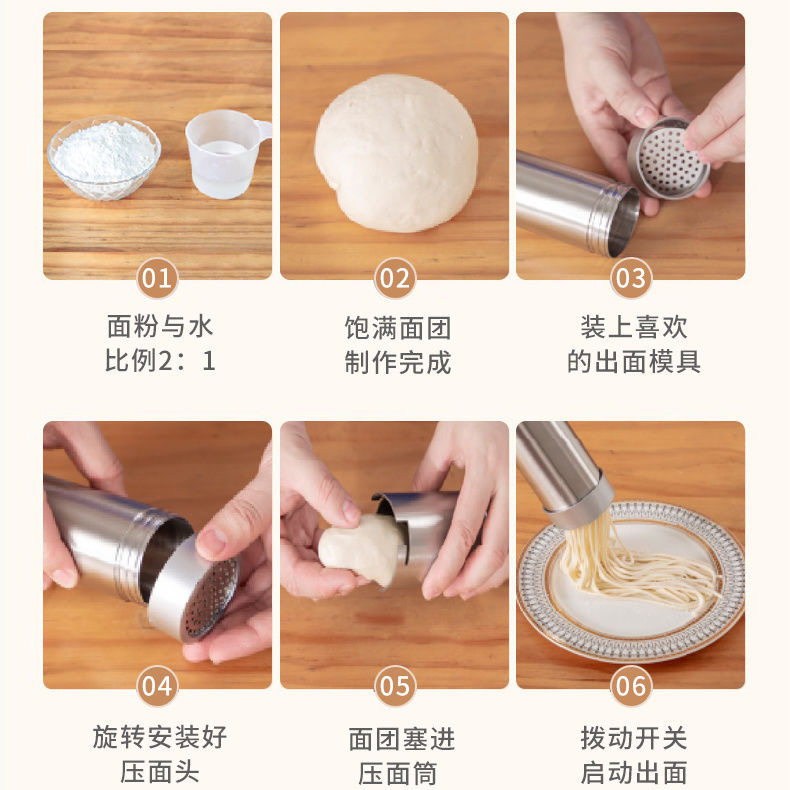 01

面粉与水
比例2：1

02

饱满面团
制作完成

03

装上喜欢
的出面模具

04

旋转安装好
压面头

05

面团塞进
压面筒

06

拨动开关
启动出面