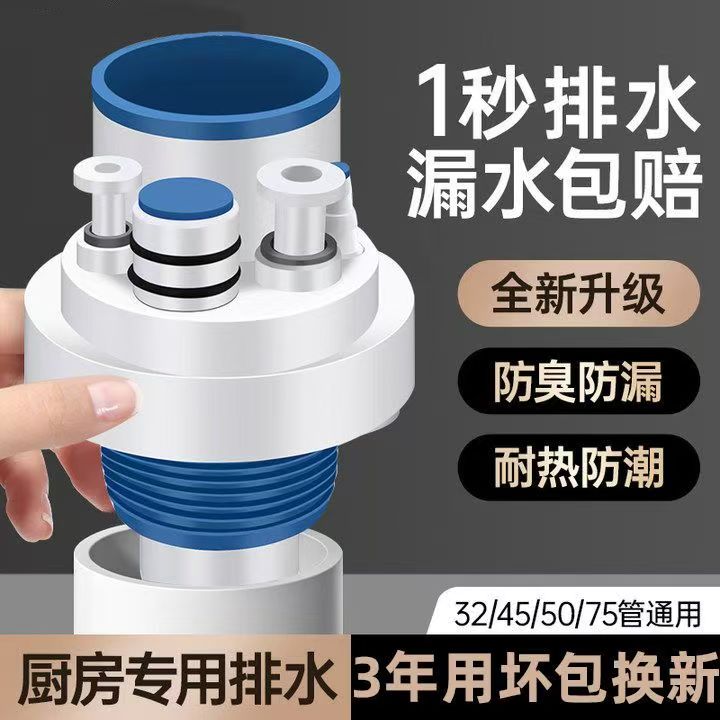 1秒排水
漏水包赔

全新升级

防臭防漏

耐热防潮

32/45/50/75管通用

厨房专用排水

3年用坏包换新