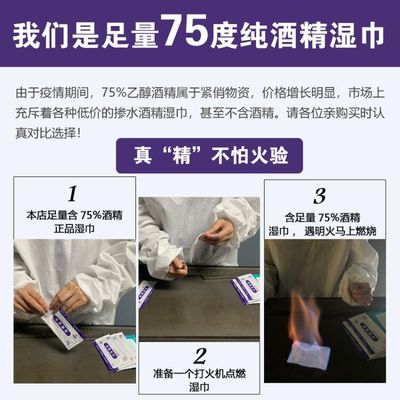 我们是足量75度纯酒精湿巾

由于疫情期间，75%乙醇酒精属于紧俏物资，价格增长明显，市场上充斥着各种低价的掺水酒精湿巾，甚至不含酒精。请各位亲购买时认真对比选择！

真“精”不怕火验

1
本店足量含 75%酒精正品湿巾

2
准备一个打火机点燃湿巾

3
含足量 75%酒精湿巾， 遇明火马上燃烧