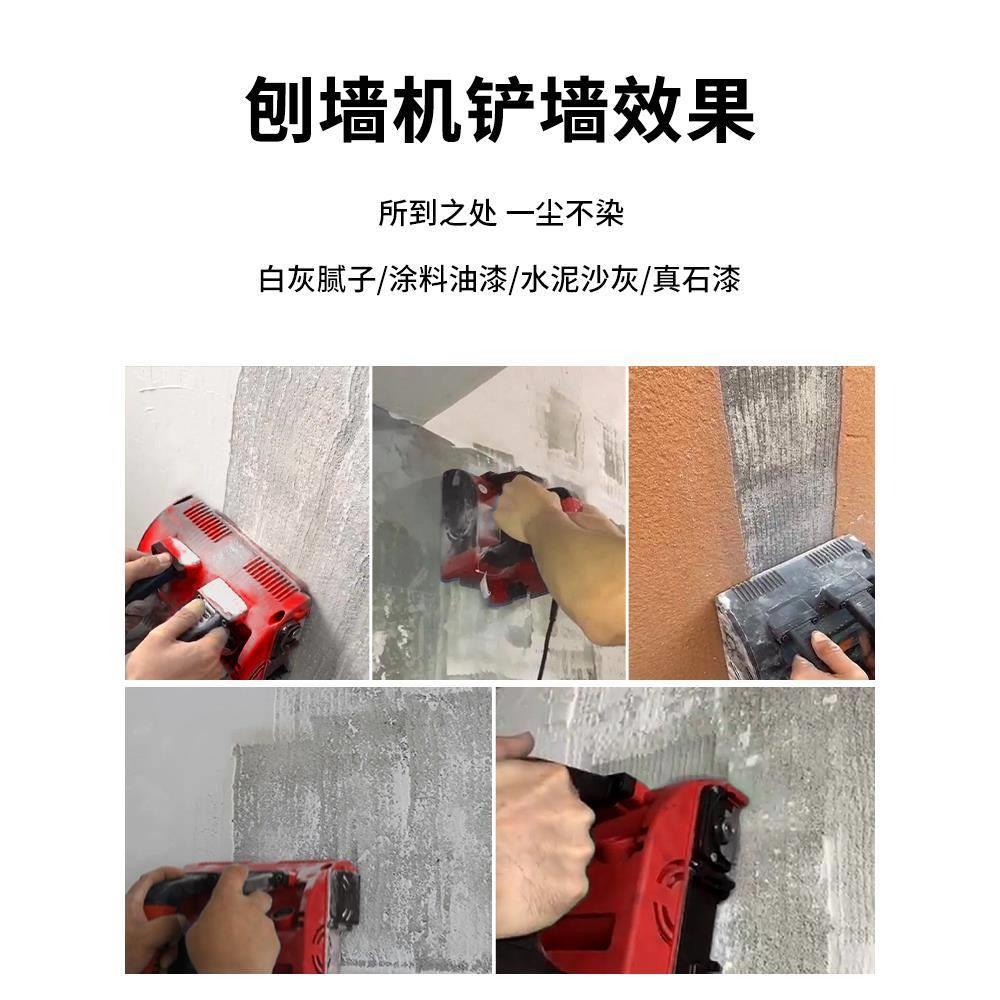 刨墙机铲墙效果

所到之处 一尘不染

白灰腻子/涂料油漆/水泥沙灰/真石漆