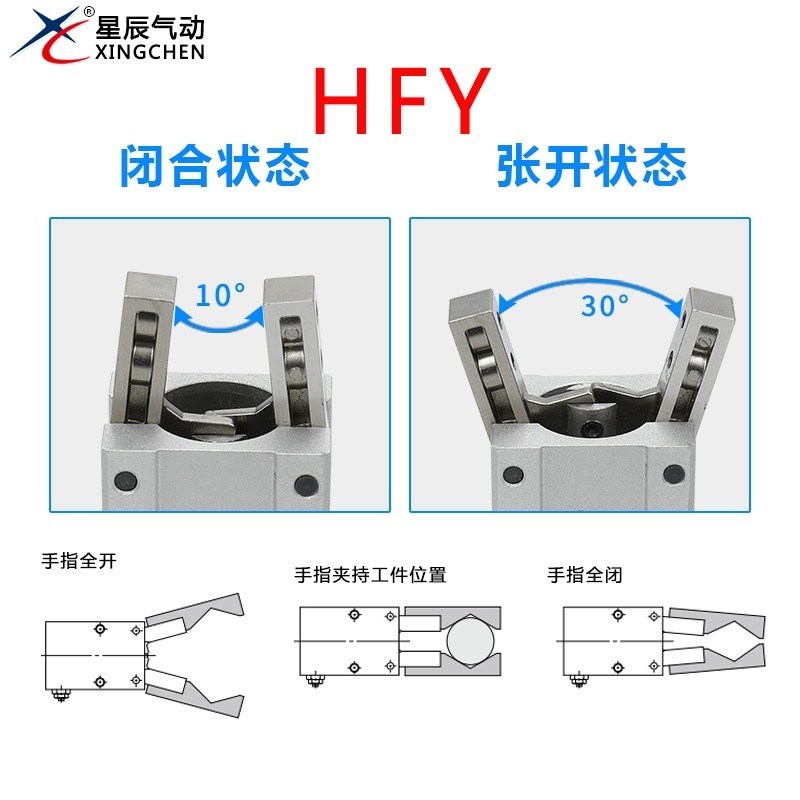 ®
星辰气动
XINGCHEN

HFY

闭合状态

张开状态

10°

30°

手指全开

手指夹持工件位置

手指全闭