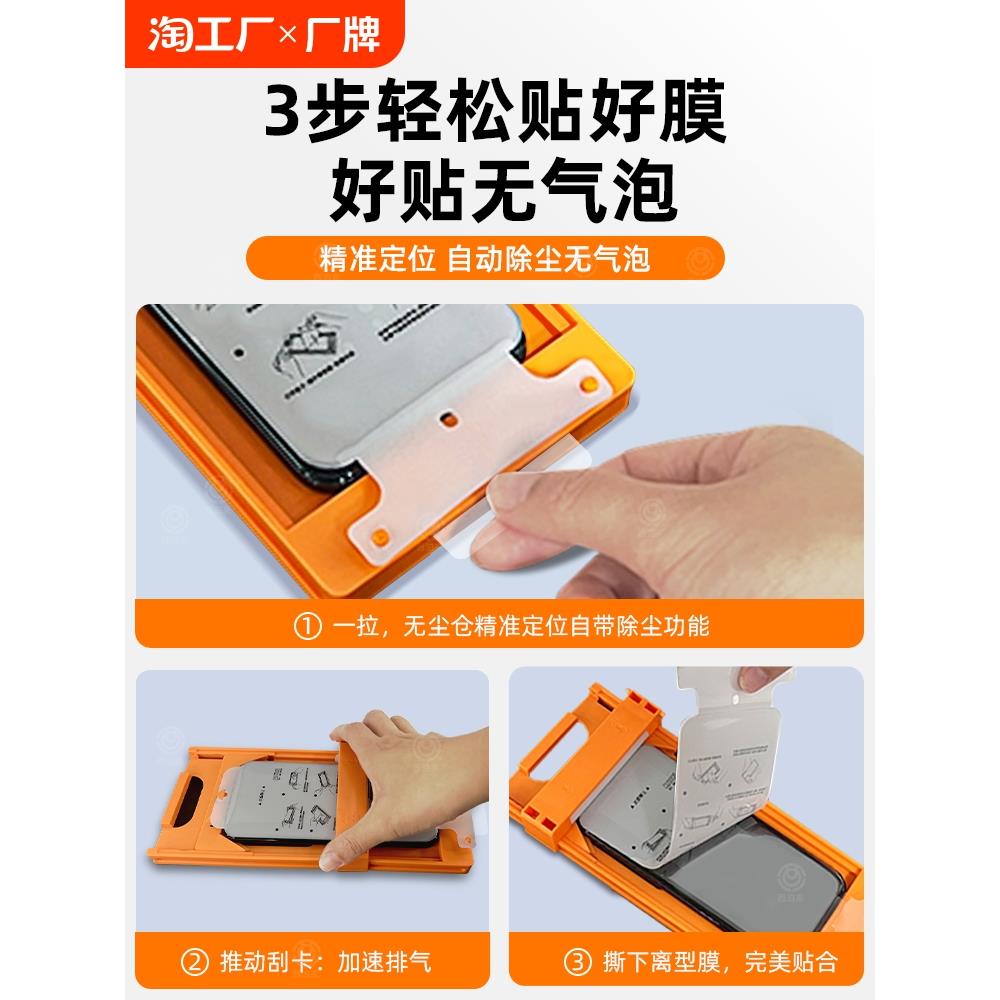 淘工厂×厂牌

3步轻松贴好膜
好贴无气泡

精准定位 自动除尘无气泡

① 一拉，无尘仓精准定位自带除尘功能

② 推动刮卡：加速排气

③ 撕下离型膜，完美贴合