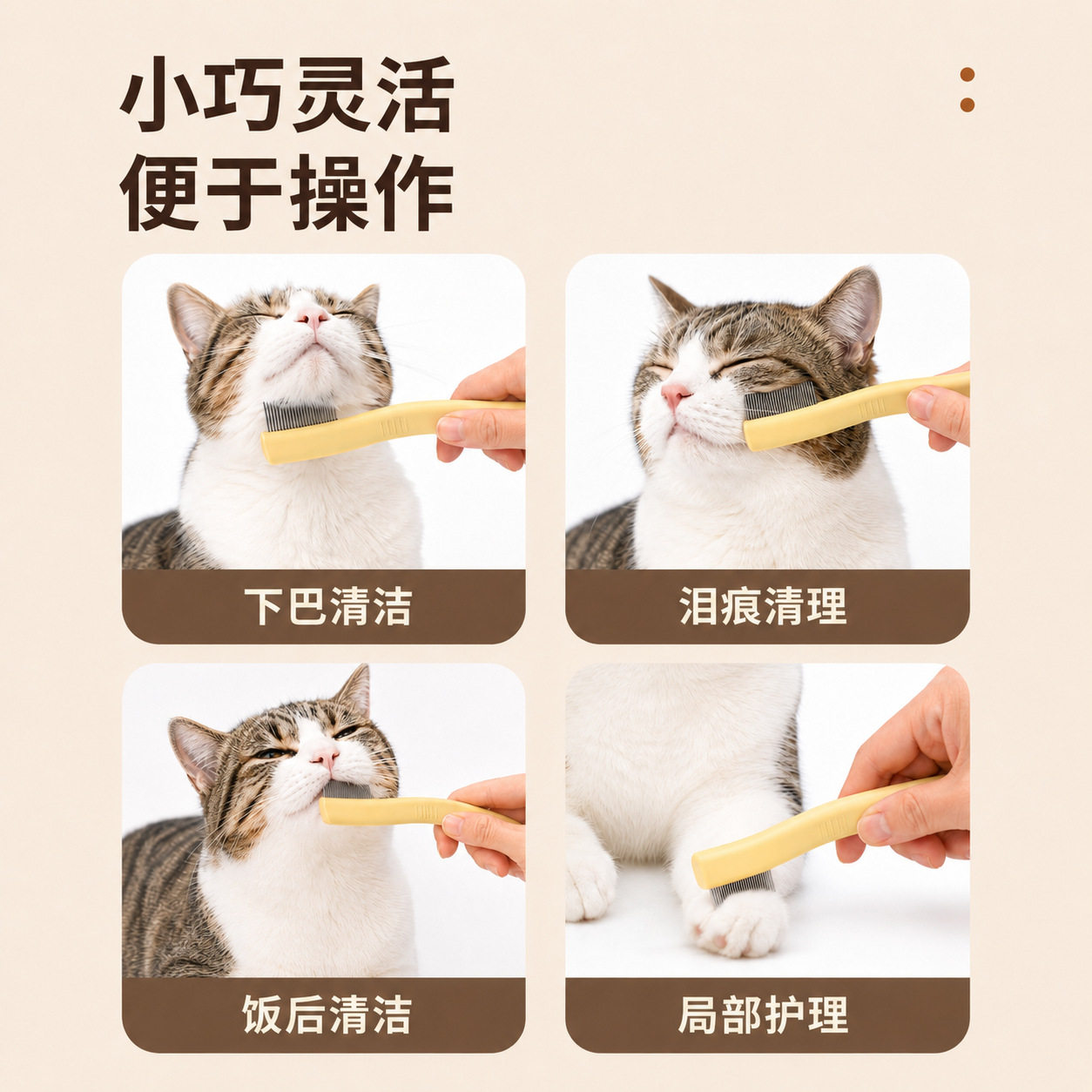 小巧灵活
便于操作

下巴清洁

泪痕清理

饭后清洁

局部护理