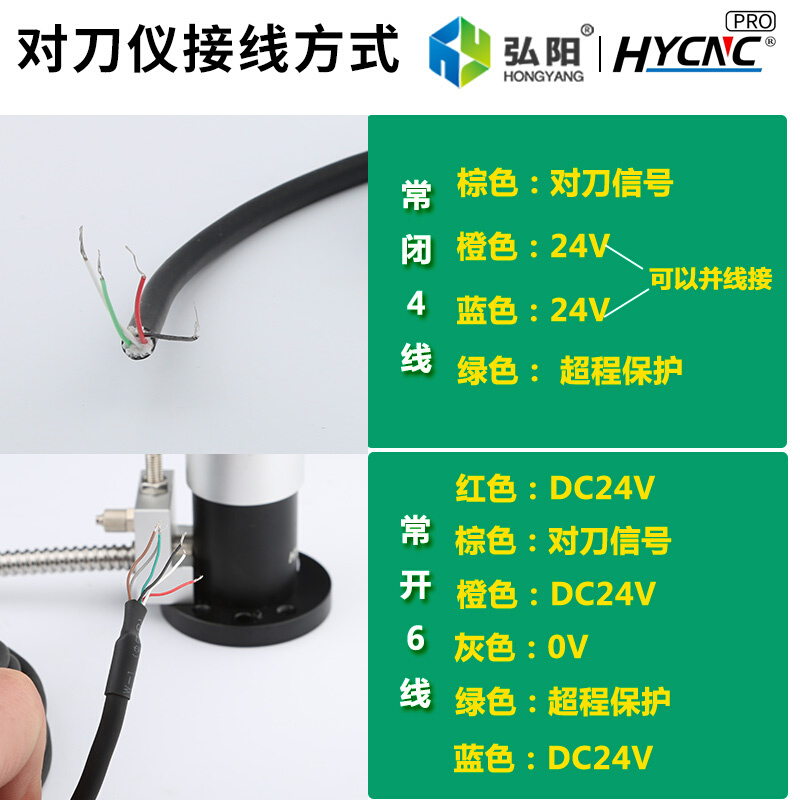 对刀仪接线方式

弘阳® HONGYANG | HYCNC® PRO

常闭4线

棕色：对刀信号
橙色：24V
蓝色：24V
可以并线接
绿色： 超程保护

常开6线

红色：DC24V
棕色：对刀信号
橙色：DC24V
灰色：0V
绿色：超程保护
蓝色：DC24V