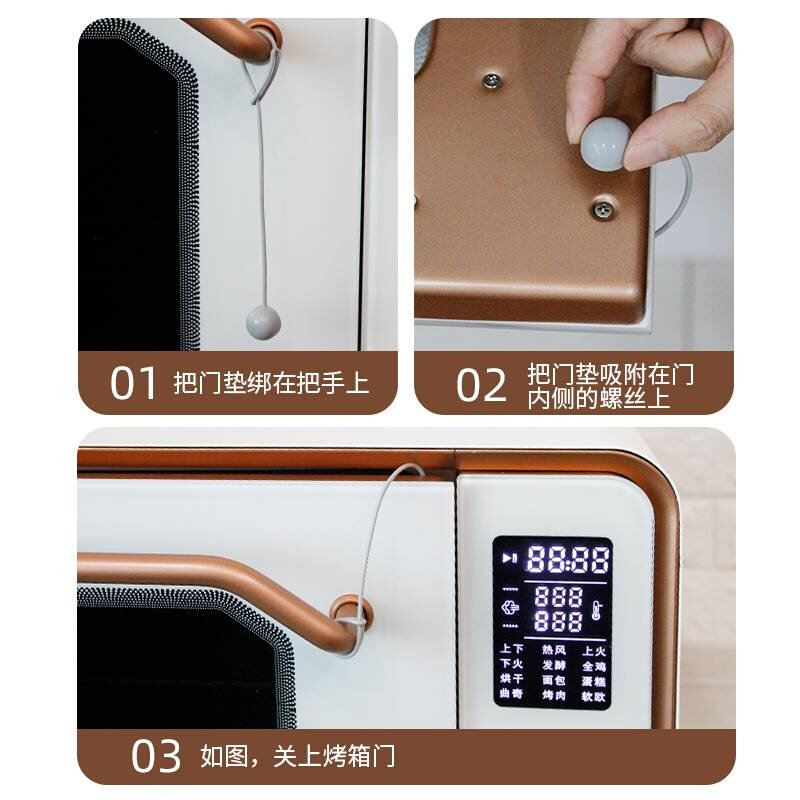 01 把门垫绑在把手上

02 把门垫吸附在门内侧的螺丝上

88:88
888
888

上下 热风 上火
下火 发酵 全鸡
烘干 面包 蛋糕
曲奇 烤肉 软欧

03 如图，关上烤箱门