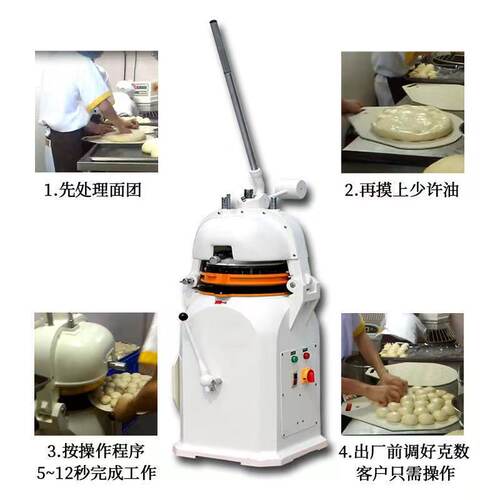 1.先处理面团

2.再摸上少许油

3.按操作程序
5~12秒完成工作

4.出厂前调好克数
客户只需操作