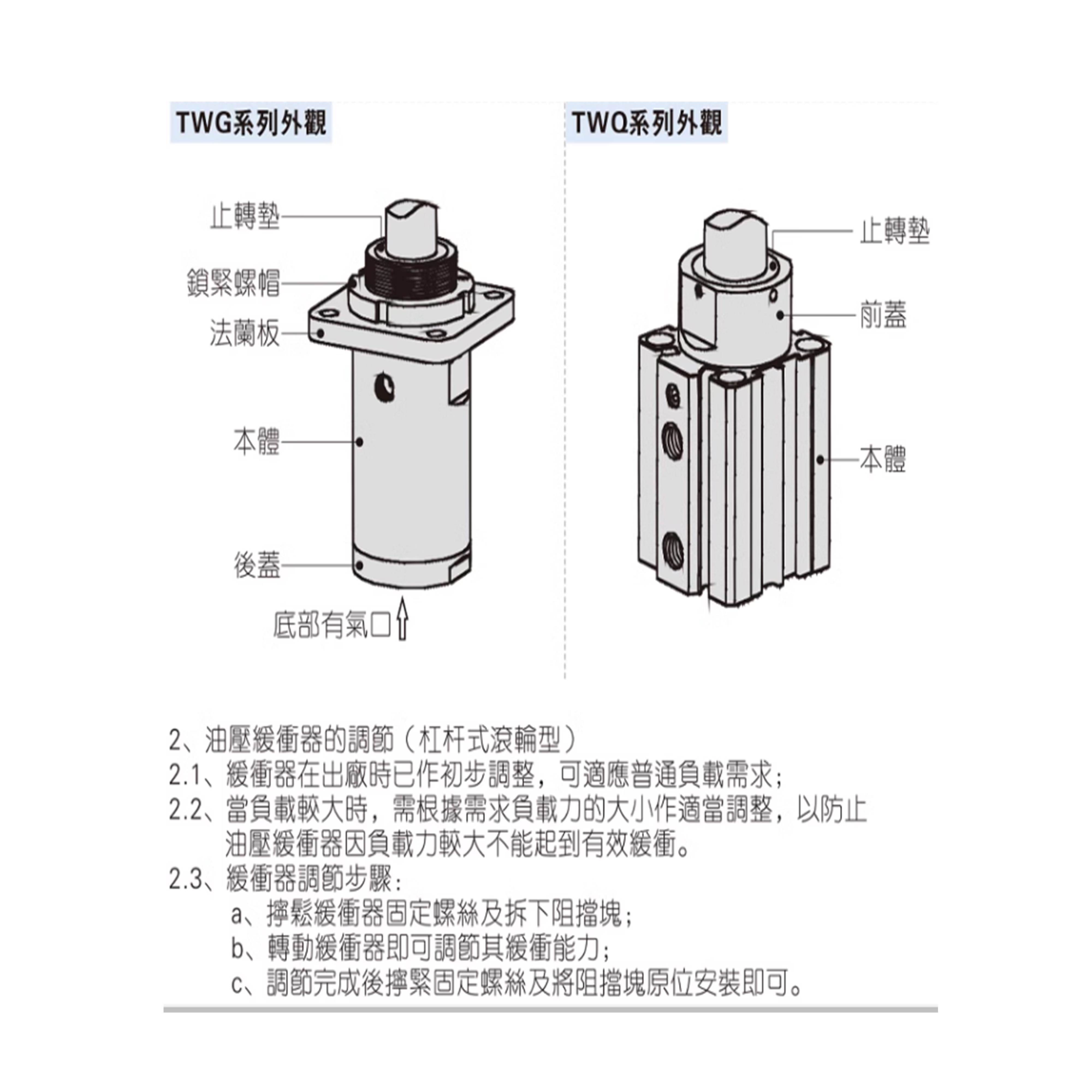 TWG系列外觀

止轉墊
鎖緊螺帽
法蘭板
本體
後蓋
底部有氣口

TWQ系列外觀

止轉墊
前蓋
本體

2、油壓緩衝器的調節（杠杆式滾輪型）
2.1、緩衝器在出廠時已作初步調整，可適應普通負載需求；
2.2、當負載較大時，需根據需求負載力的大小作適當調整，以防止油壓緩衝器因負載力較大不能起到有效緩衝。
2.3、緩衝器調節步驟：
a、擰鬆緩衝器固定螺絲及拆下阻擋塊；
b、轉動緩衝器即可調節其緩衝能力；
c、調節完成後擰緊固定螺絲及將阻擋塊原位安裝即可。