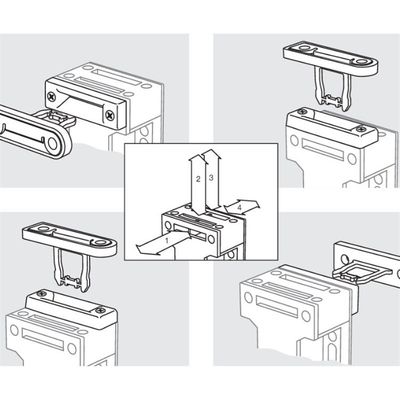 2
3
4
1