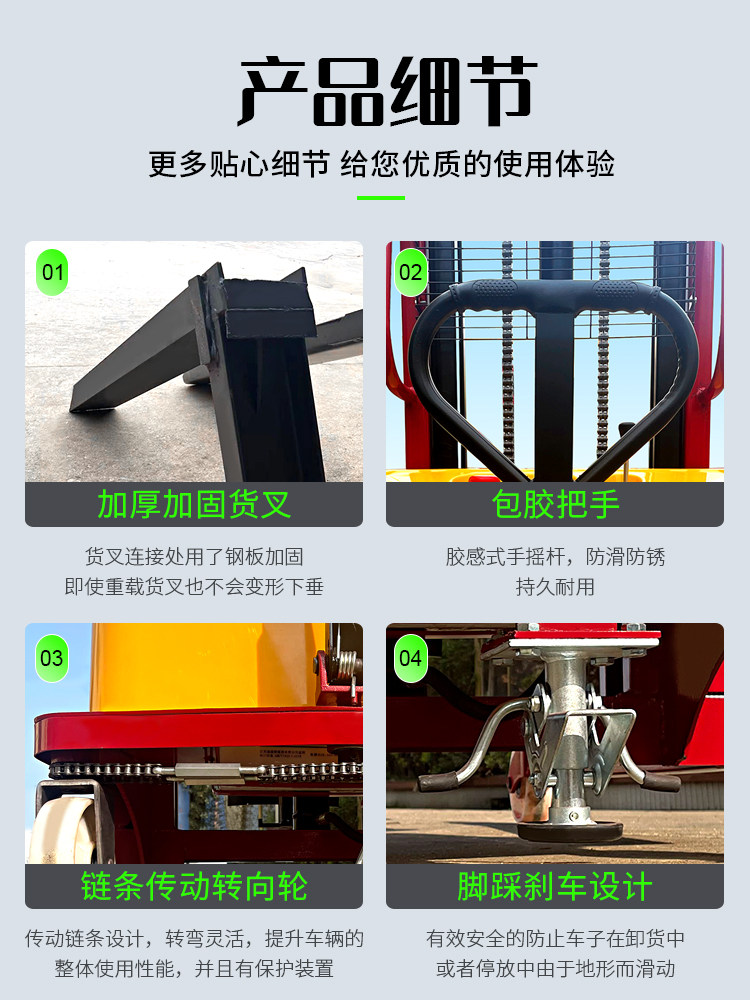 产品细节

更多贴心细节 给您优质的使用体验

01

加厚加固货叉

货叉连接处用了钢板加固
即使重载货叉也不会变形下垂

02

包胶把手

胶感式手摇杆，防滑防锈
持久耐用

03

链条传动转向轮

传动链条设计，转弯灵活，提升车辆的整体使用性能，并且有保护装置

04

脚踩刹车设计

有效安全的防止车子在卸货中或者停放中由于地形而滑动