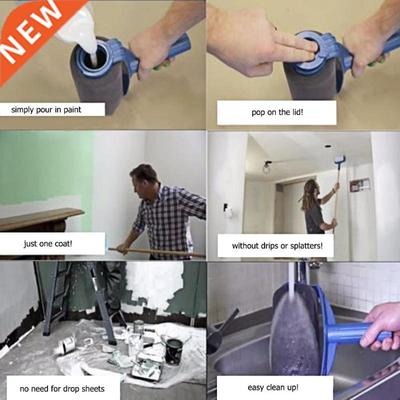 NEW

simply pour in paint

pop on the lid!

just one coat!

without drips or splatters!

no need for drop sheets

easy clean up!