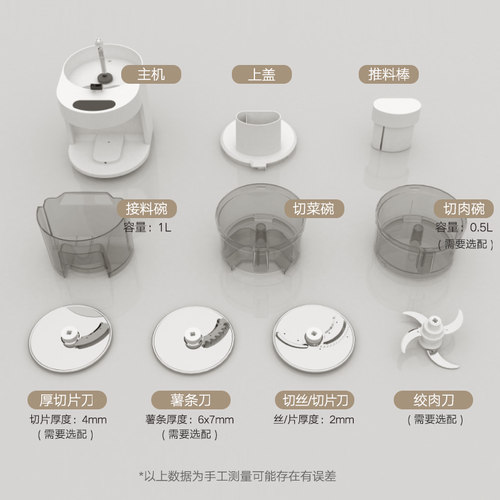 主机

上盖

推料棒

接料碗
容量：1L

切菜碗

切肉碗
容量：0.5L
（需要选配）

厚切片刀
切片厚度：4mm
（需要选配）

薯条刀
薯条厚度：6x7mm
（需要选配）

切丝/切片刀
丝/片厚度：2mm

绞肉刀
（需要选配）

*以上数据为手工测量可能存在有误差