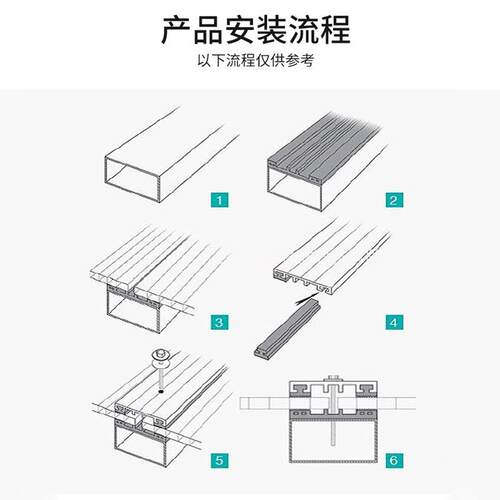 产品安装流程

以下流程仅供参考

1

2

3

4

5

6