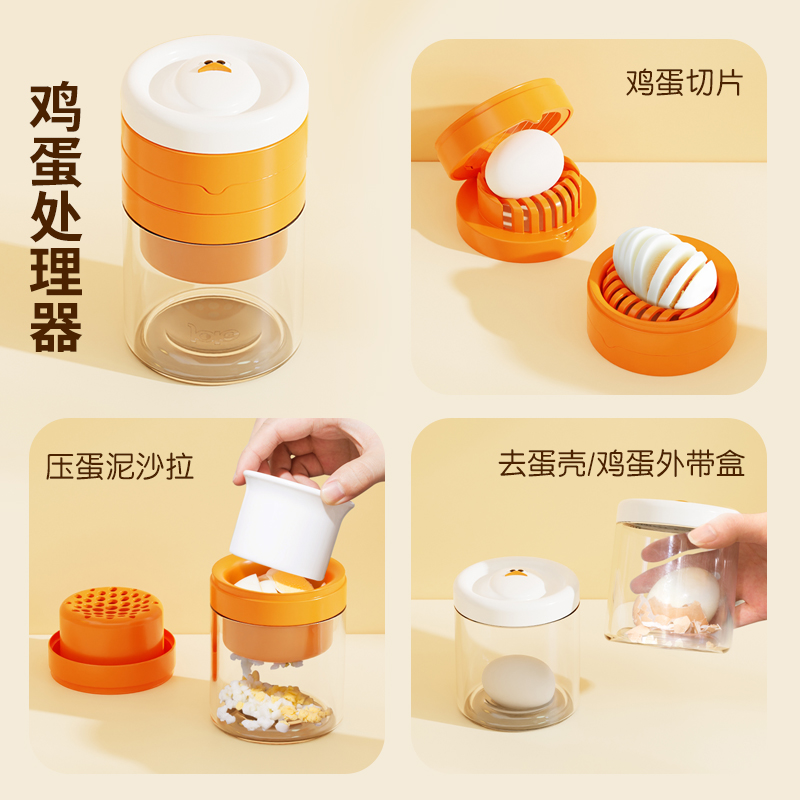 鸡蛋处理器

鸡蛋切片

压蛋泥沙拉

去蛋壳/鸡蛋外带盒