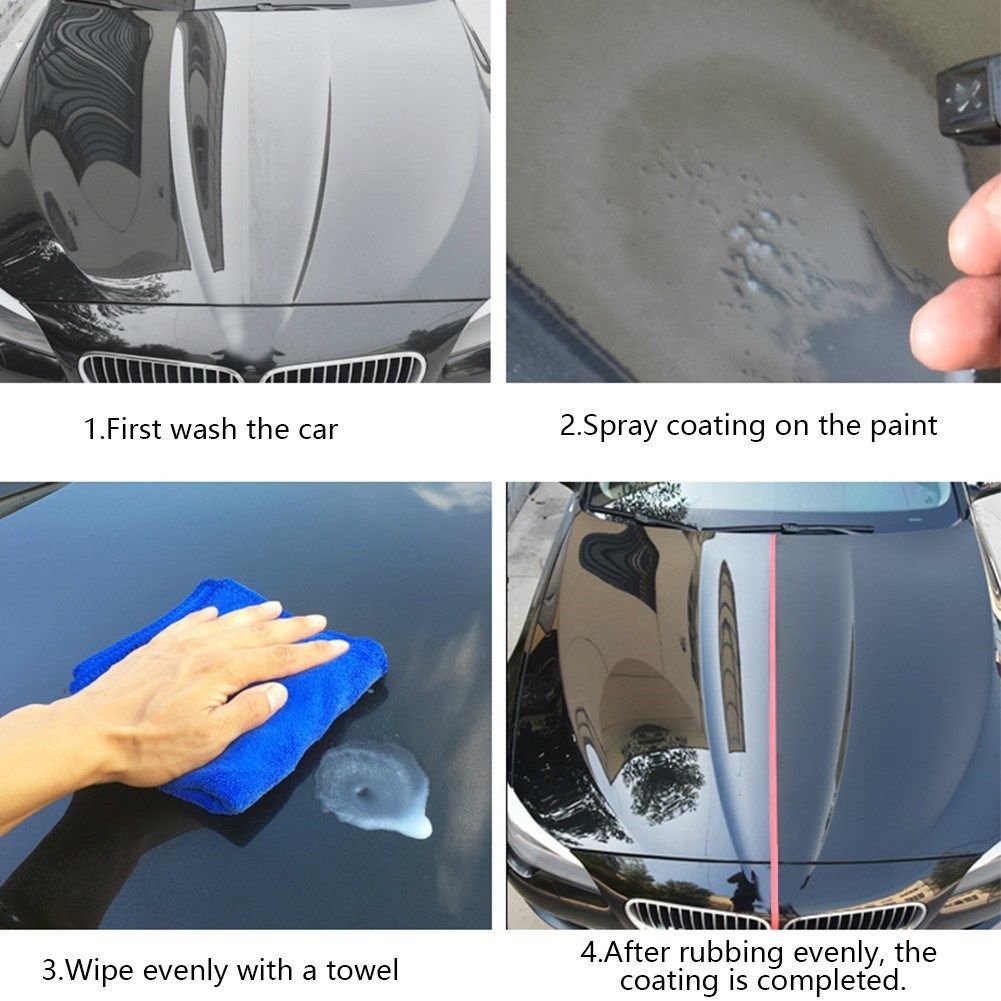 1.First wash the car

2.Spray coating on the paint

3.Wipe evenly with a towel

4.After rubbing evenly, the coating is completed.