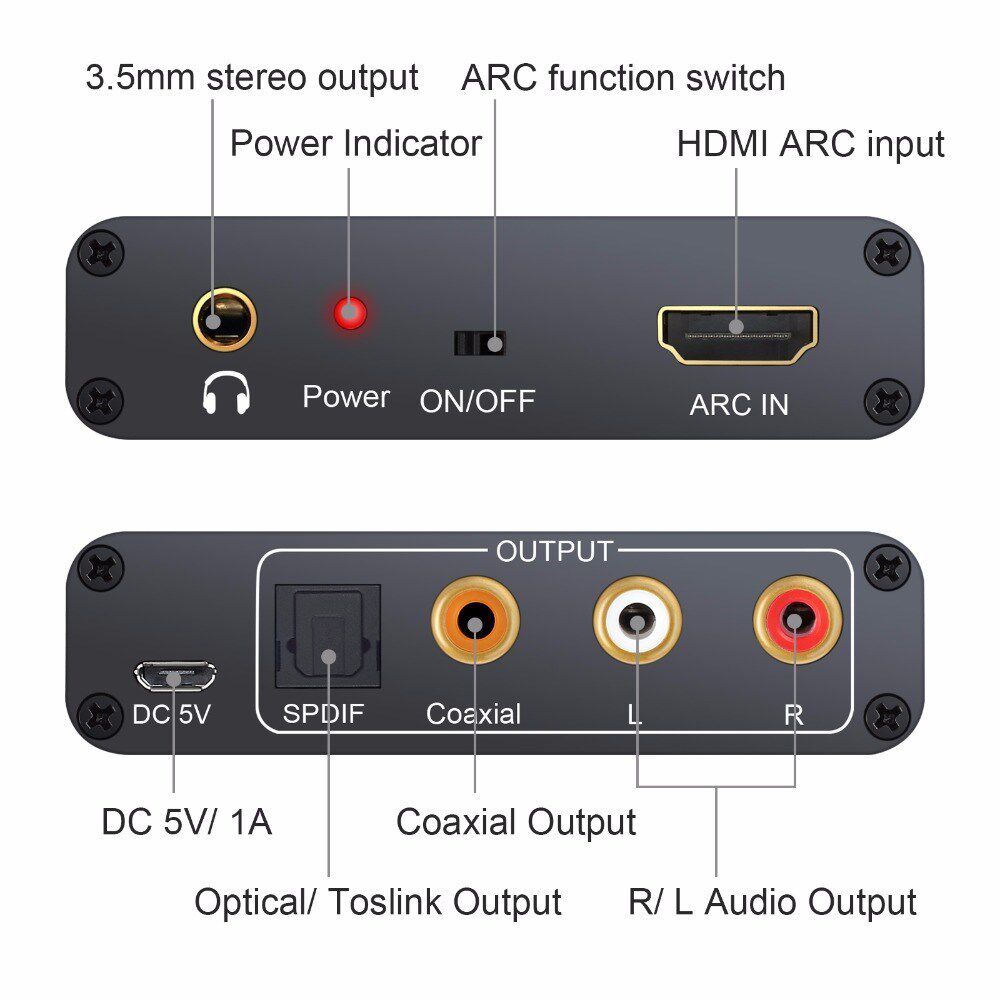 3.5mm stereo output

ARC function switch

Power Indicator

HDMI ARC input

Power

ON/OFF

ARC IN

OUTPUT

DC 5V

SPDIF

Coaxial

L

R

DC 5V/ 1A

Coaxial Output

Optical/ Toslink Output

R/ L Audio Output