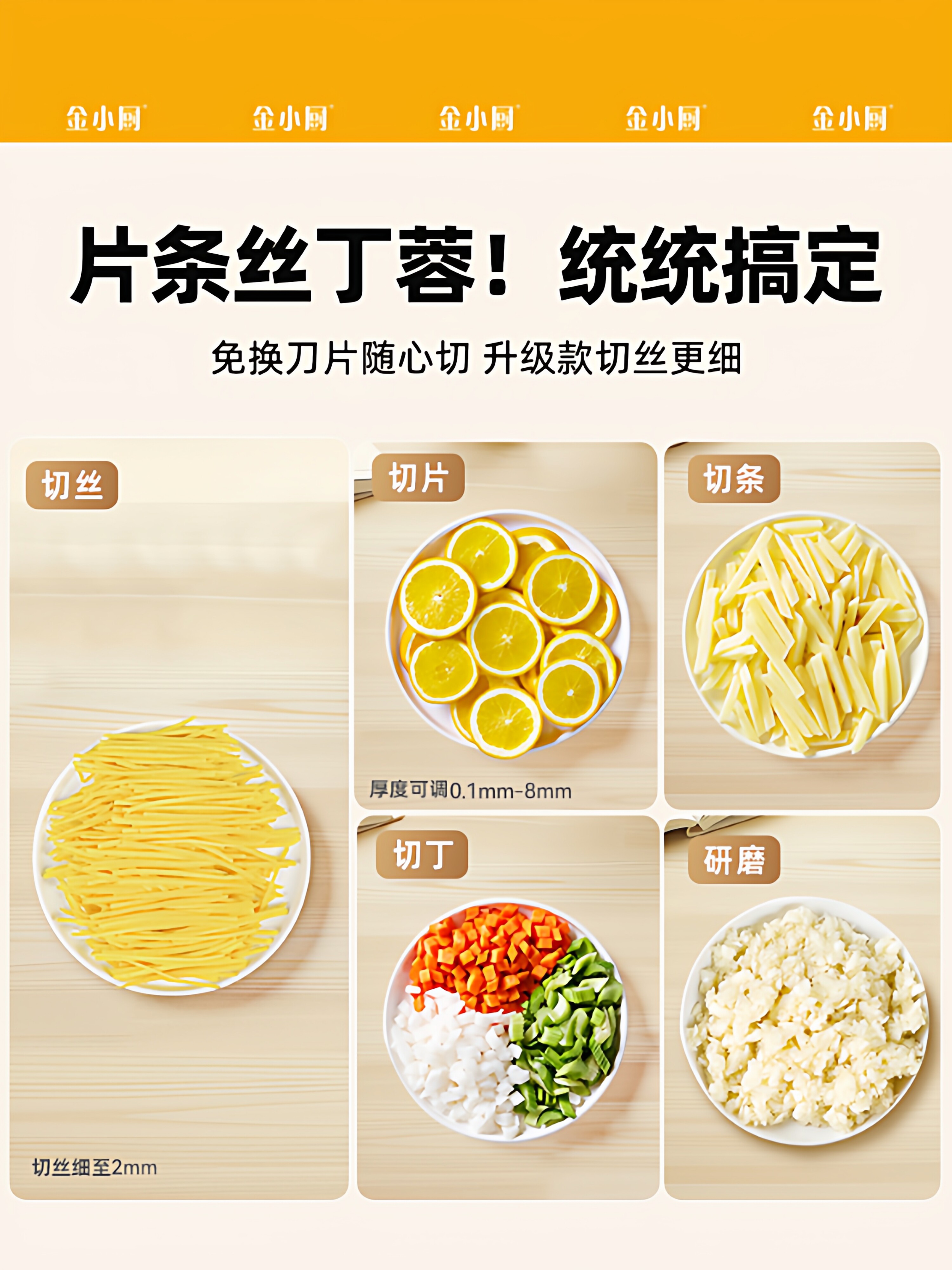 金小厨 金小厨 金小厨 金小厨 金小厨

片条丝丁蓉！统统搞定

免换刀片随心切 升级款切丝更细

切丝

切丝细至2mm

切片

厚度可调0.1mm-8mm

切条

切丁

研磨