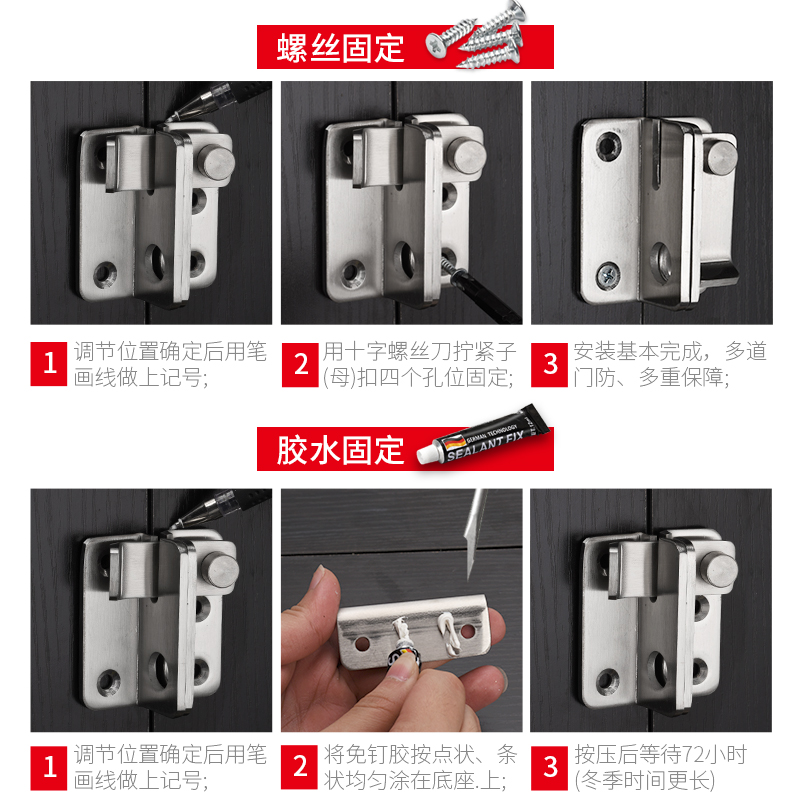 螺丝固定

1 调节位置确定后用笔画线做上记号;

2 用十字螺丝刀拧紧子(母)扣四个孔位固定;

3 安装基本完成，多道门防、多重保障;

胶水固定

GERMAN TECHNOLOGY
SEALANT FIX

1 调节位置确定后用笔画线做上记号;

2 将免钉胶按点状、条状均匀涂在底座.上;

3 按压后等待72小时(冬季时间更长)