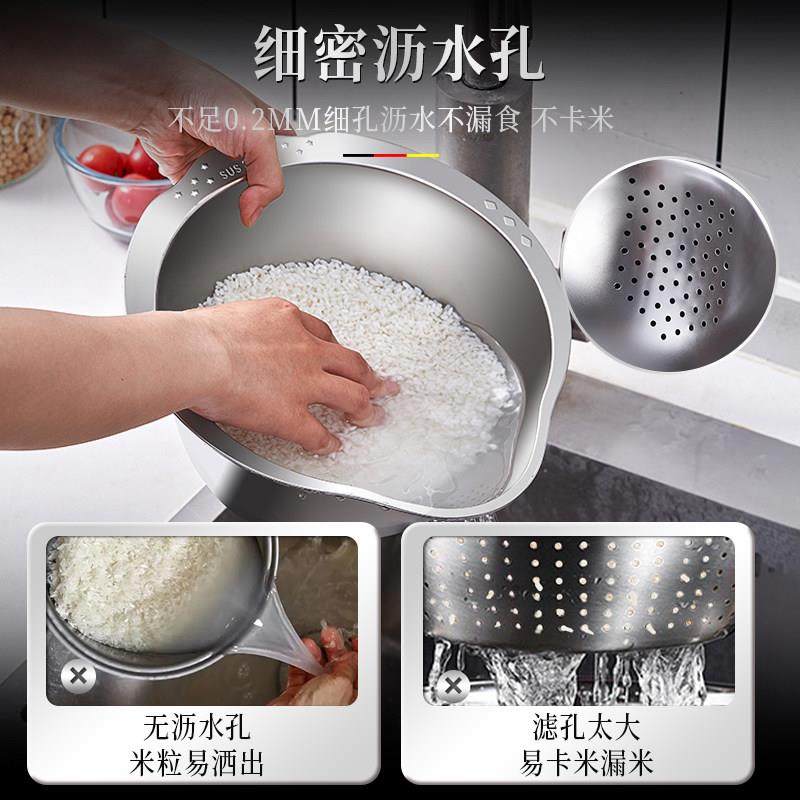 细密沥水孔

不足0.2MM细孔沥水不漏食 不卡米

SUS

无沥水孔
米粒易洒出

滤孔太大
易卡米漏米