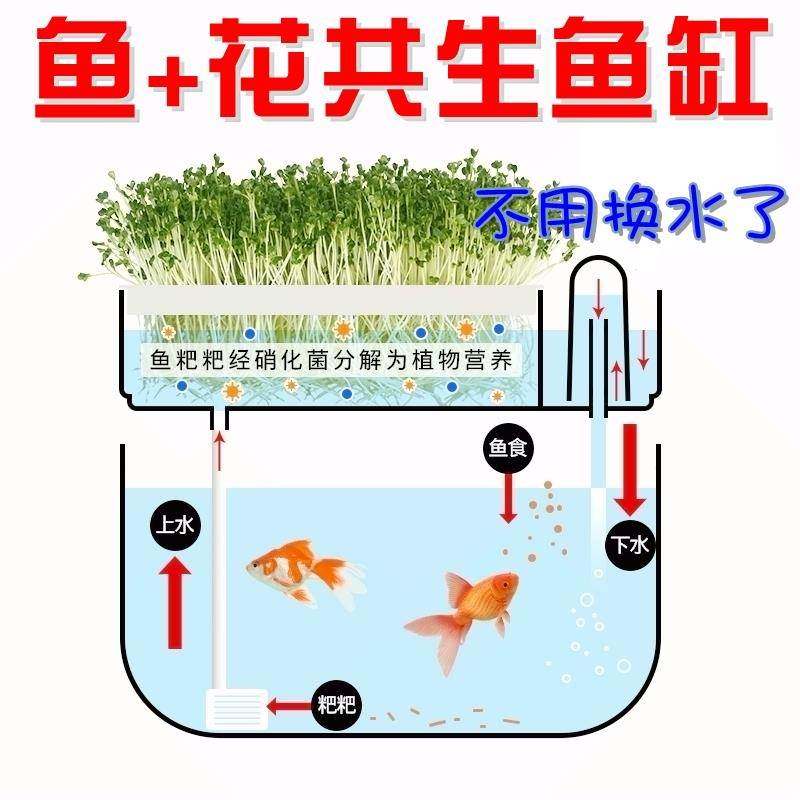 鱼+花共生鱼缸

不用换水了

鱼粑粑经硝化菌分解为植物营养

鱼食

上水

下水

粑粑