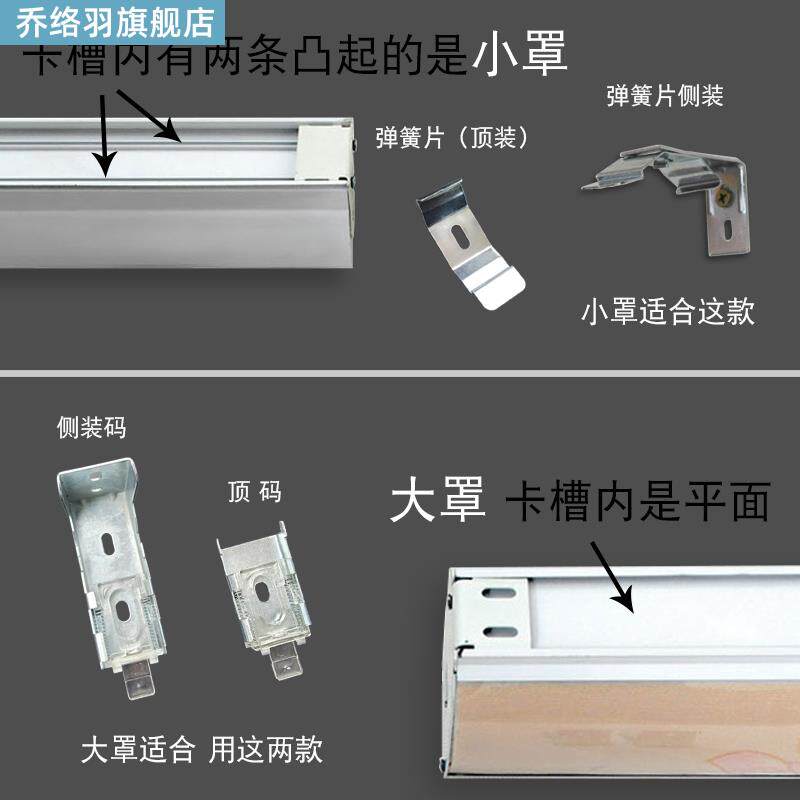 乔络羽旗舰店

卡槽内有两条凸起的是小罩

弹簧片（顶装）

弹簧片侧装

小罩适合这款

侧装码

顶 码

大罩 卡槽内是平面

大罩适合 用这两款