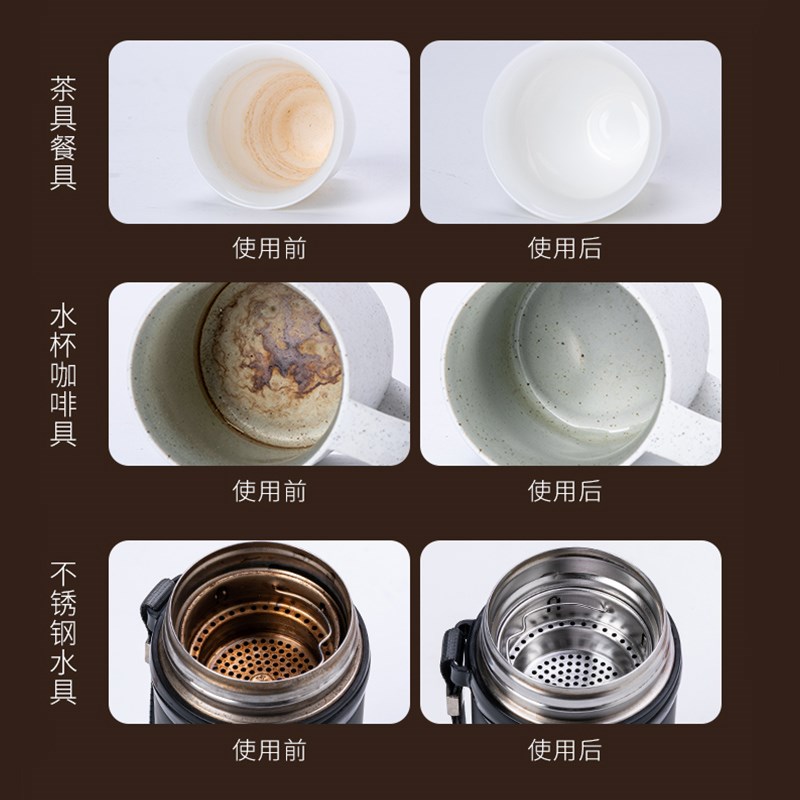 茶具餐具

使用前

使用后

水杯咖啡具

使用前

使用后

不锈钢水具

使用前

使用后