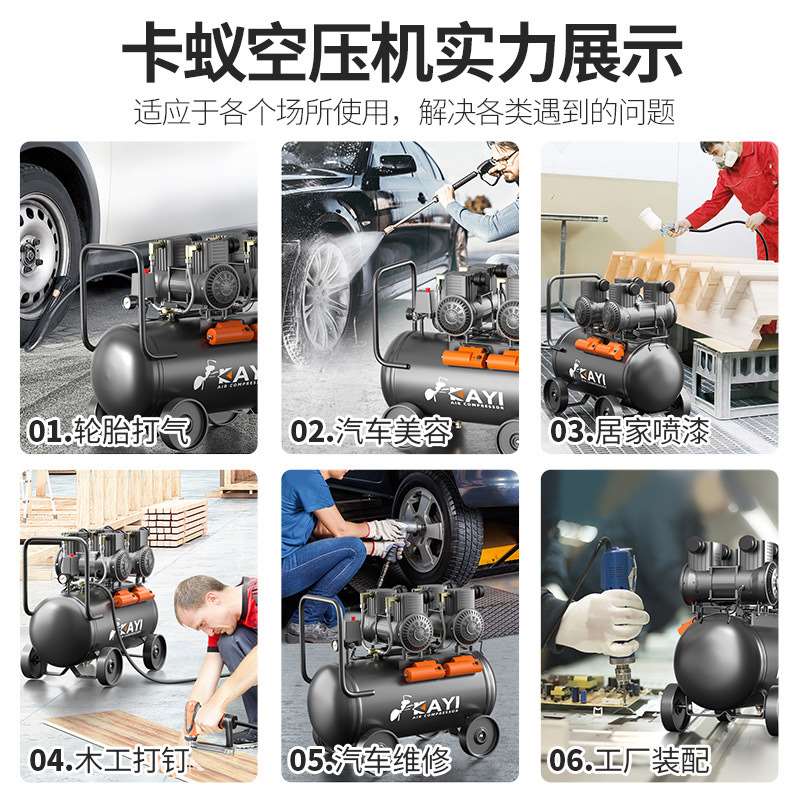 卡蚁空压机实力展示

适应于各个场所使用，解决各类遇到的问题

KAYI AIR COMPRESSOR

01.轮胎打气

KAYI AIR COMPRESSOR

02.汽车美容

KAYI

03.居家喷漆

KAYI

04.木工打钉

KAYI AIR COMPRESSOR

05.汽车维修

06.工厂装配