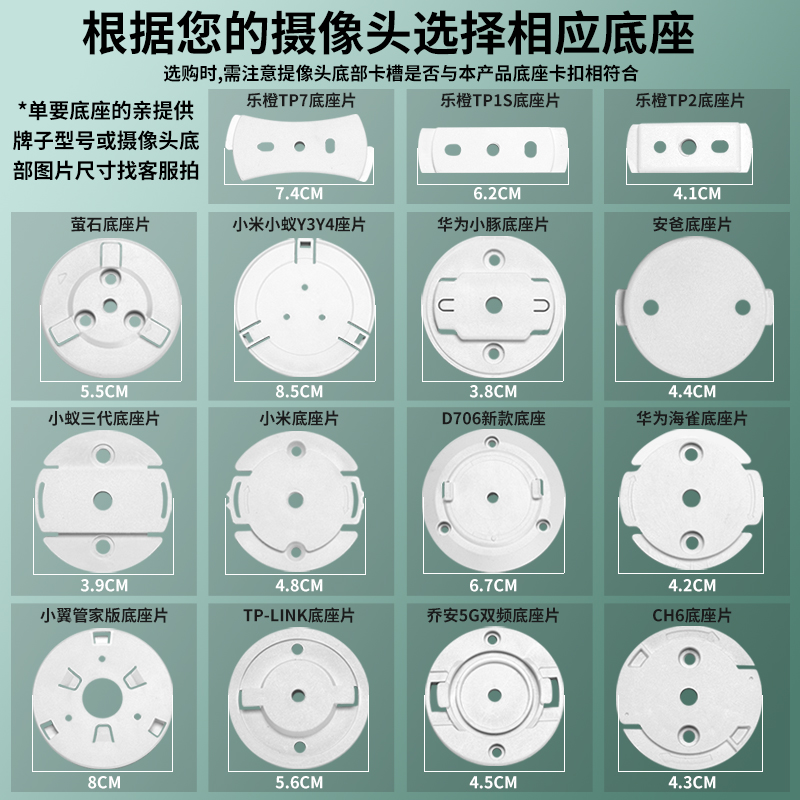 根据您的摄像头选择相应底座

选购时,需注意提像头底部卡槽是否与本产品底座卡扣相符合

*单要底座的亲提供牌子型号或摄像头底部图片尺寸找客服拍

乐橙TP7底座片
7.4CM

乐橙TP1S底座片
6.2CM

乐橙TP2底座片
4.1CM

萤石底座片
5.5CM

小米小蚁Y3Y4座片
8.5CM

华为小豚底座片
3.8CM

安爸底座片
4.4CM

小蚁三代底座片
3.9CM

小米底座片
4.8CM

D706新款底座
6.7CM

华为海雀底座片
4.2CM

小翼管家版底座片
8CM

TP-LINK底座片
5.6CM

乔安5G双频底座片
4.5CM

CH6底座片
4.3CM