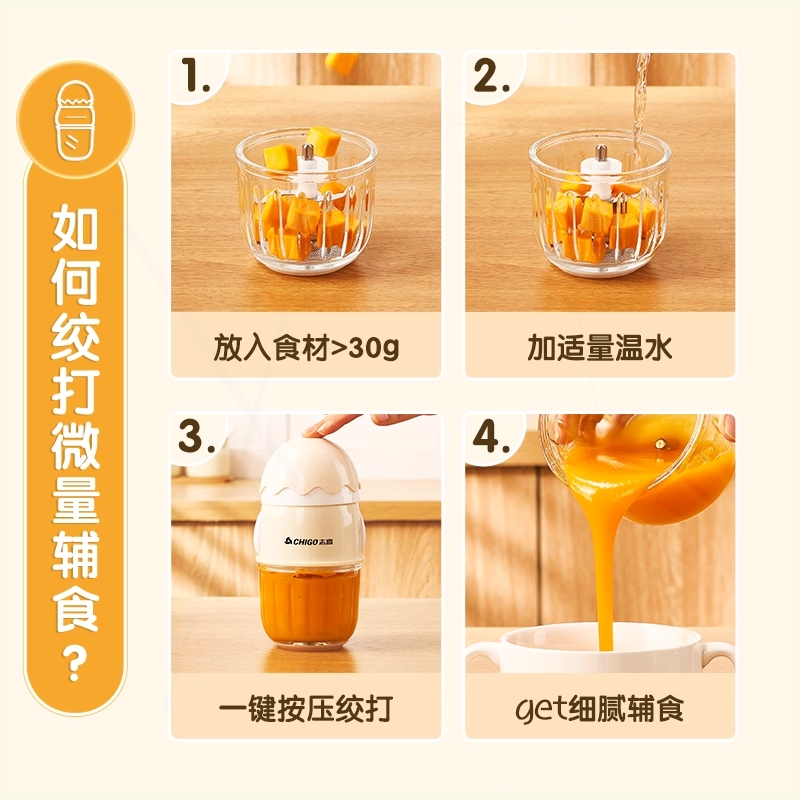 如何绞打微量辅食？

1.
放入食材>30g

2.
加适量温水

3.
CHIGO 志高
一键按压绞打

4.
get细腻辅食