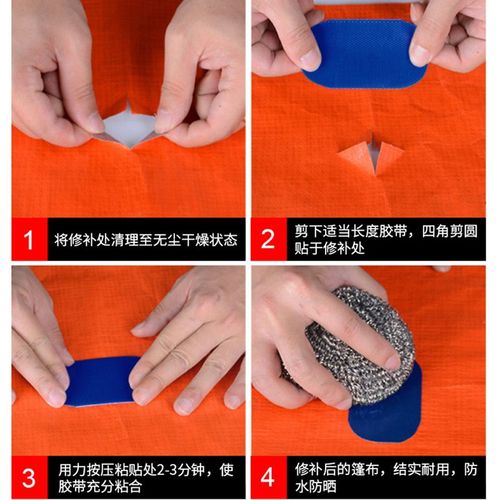 1 将修补处清理至无尘干燥状态

2 剪下适当长度胶带，四角剪圆贴于修补处

3 用力按压粘贴处2-3分钟，使胶带充分粘合

4 修补后的篷布，结实耐用，防水防晒