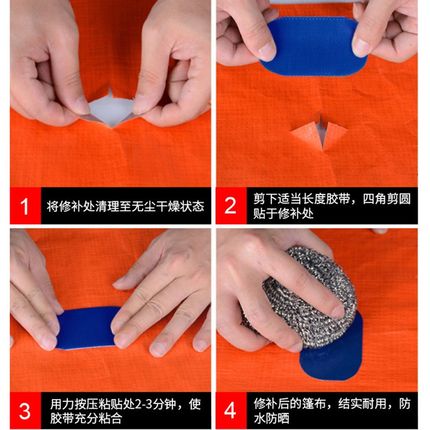 1 将修补处清理至无尘干燥状态

2 剪下适当长度胶带，四角剪圆贴于修补处

3 用力按压粘贴处2-3分钟，使胶带充分粘合

4 修补后的篷布，结实耐用，防水防晒