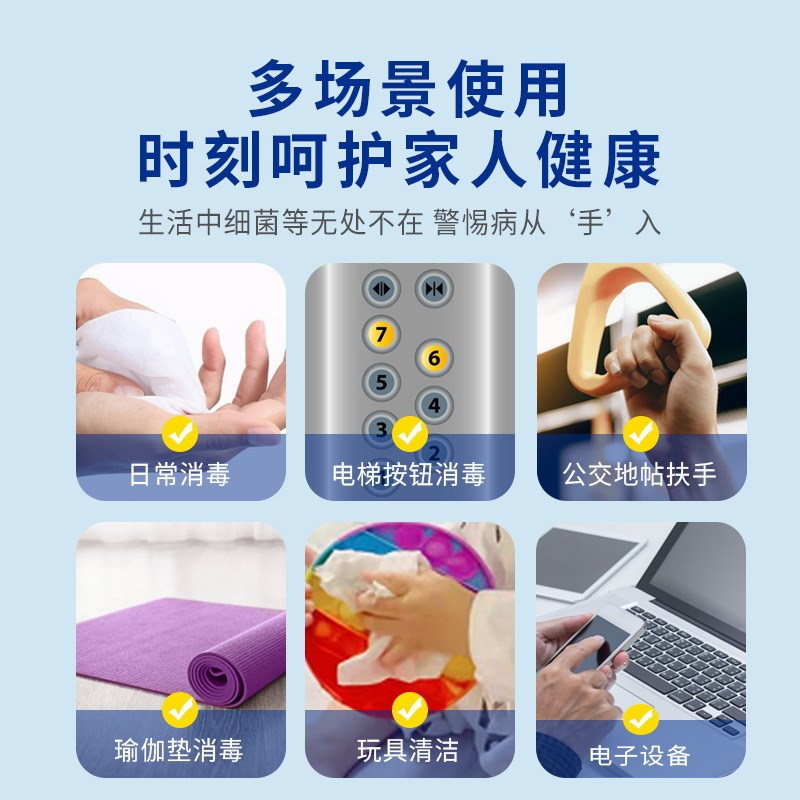 多场景使用
时刻呵护家人健康

生活中细菌等无处不在 警惕病从‘手’入

7
6
5
4
3
2

日常消毒

电梯按钮消毒

公交地帖扶手

瑜伽垫消毒

玩具清洁

电子设备